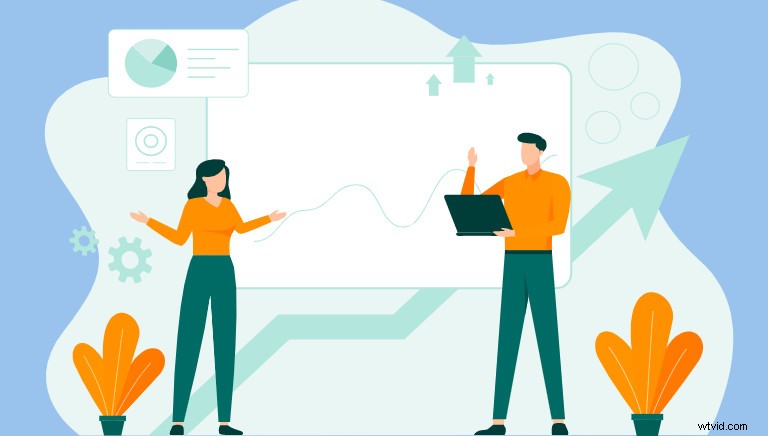 wtvid.com