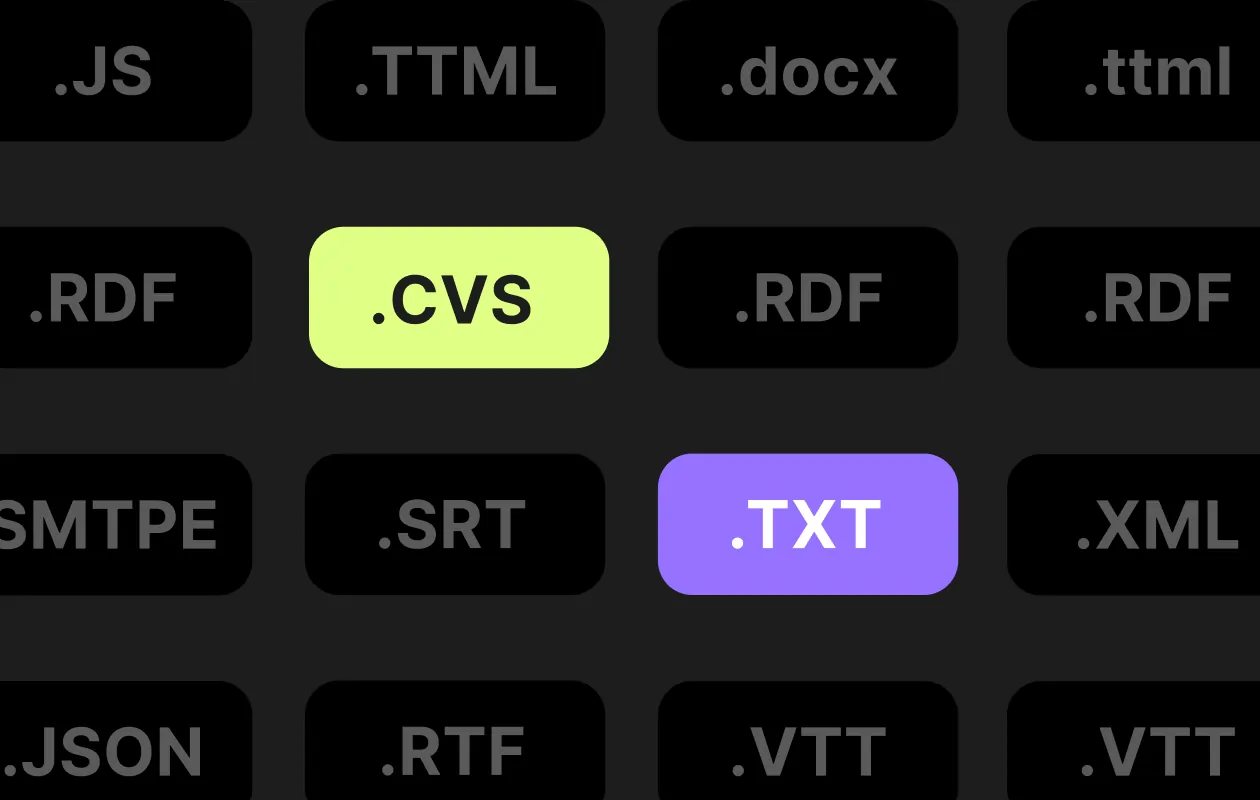 .JS

.TTML

.docx

.ttml

.RDF

.CVS

.RDF

.RDF

SMTPE

.SRT

.TXT

.XML

.JSON

.RTF

.VTT

.VTT