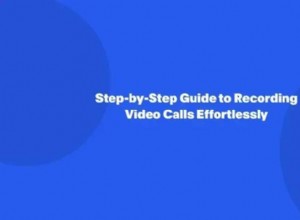 Step-by-Step Guide to Recording Video Calls Effortlessly